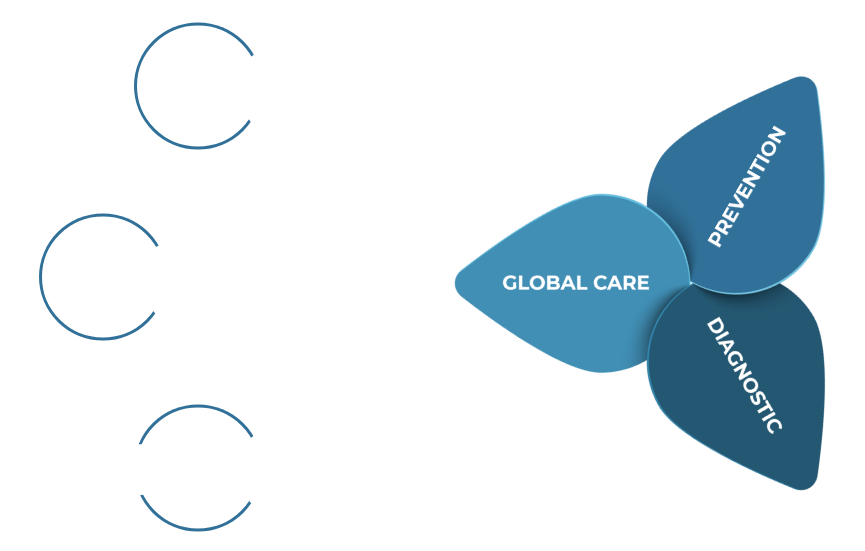 GLOBAL CARE

PREVENTION

DIAGNOSTIC